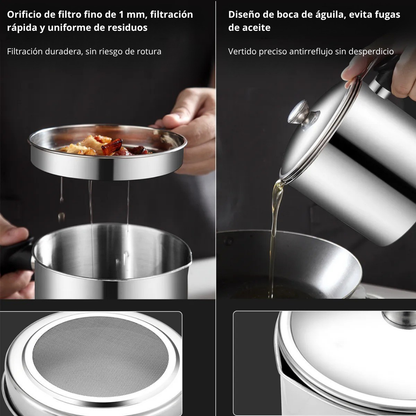 Orificio de filtro fino de 1 mm, filtración rápida y uniforme de residuos

Filtración duradera, sin riesgo de rotura

Diseño de boca de águila, evita fugas de aceite

Vertido preciso antirreflujo sin desperdicio