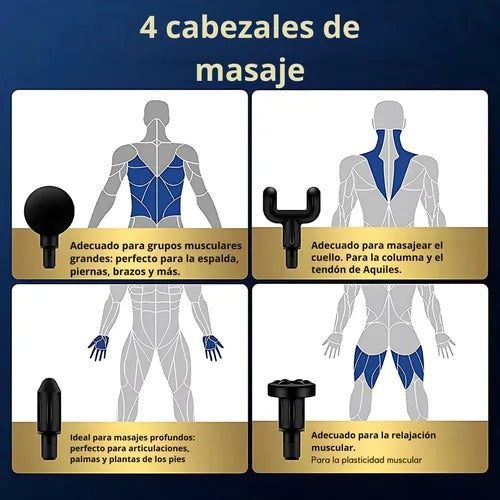 4 cabezales de masaje

Adecuado para grupos musculares grandes: perfecto para la espalda, piernas, brazos y más.

Adecuado para masajear el cuello. Para la columna y el tendón de Aquiles.

Ideal para masajes profundos: perfecto para articulaciones, palmas y plantas de los pies

Adecuado para la relajación muscular.
Para la plasticidad muscular