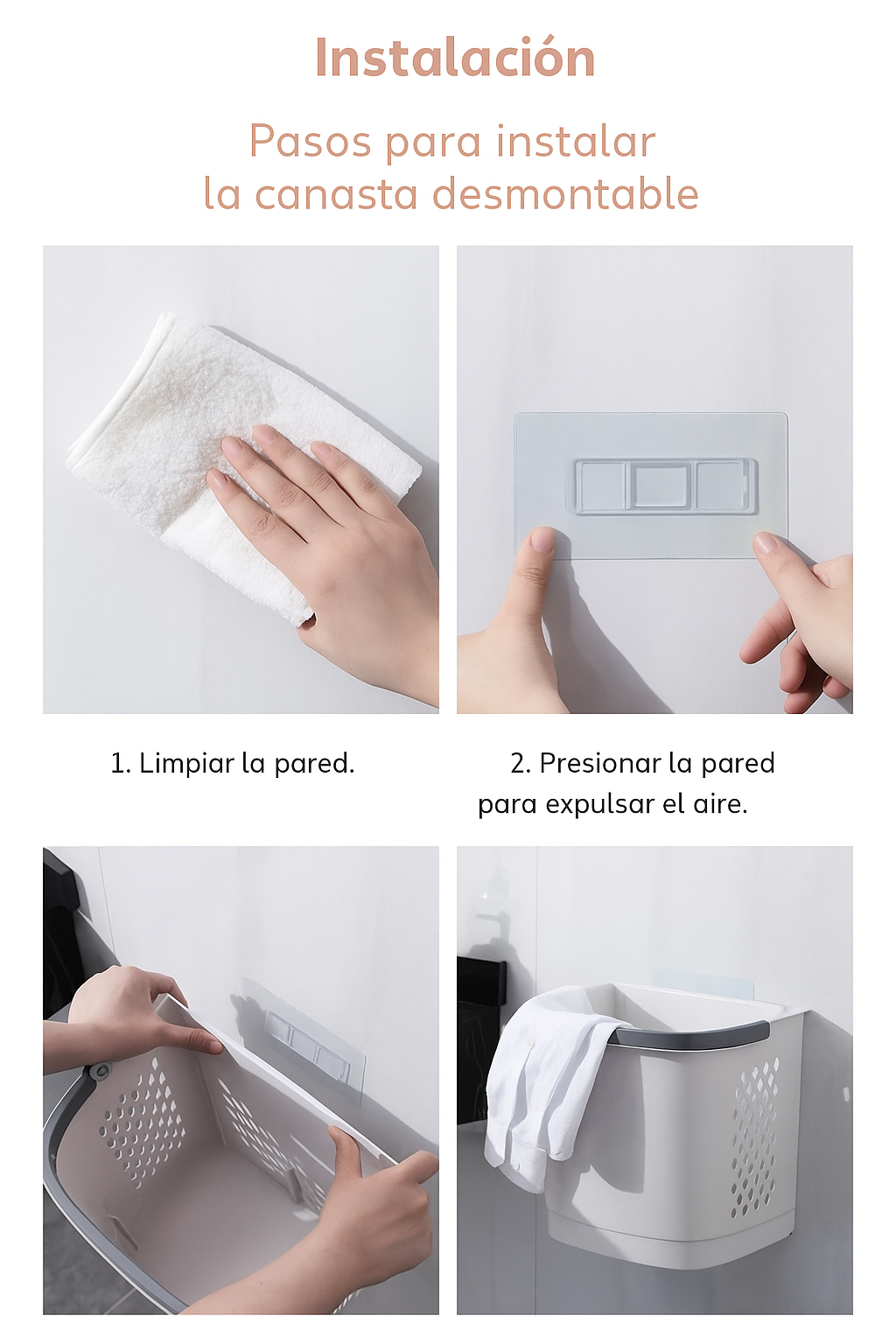 Instalación

Pasos para instalar
la canasta desmontable

1. Limpiar la pared.

2. Presionar la pared para expulsar el aire.