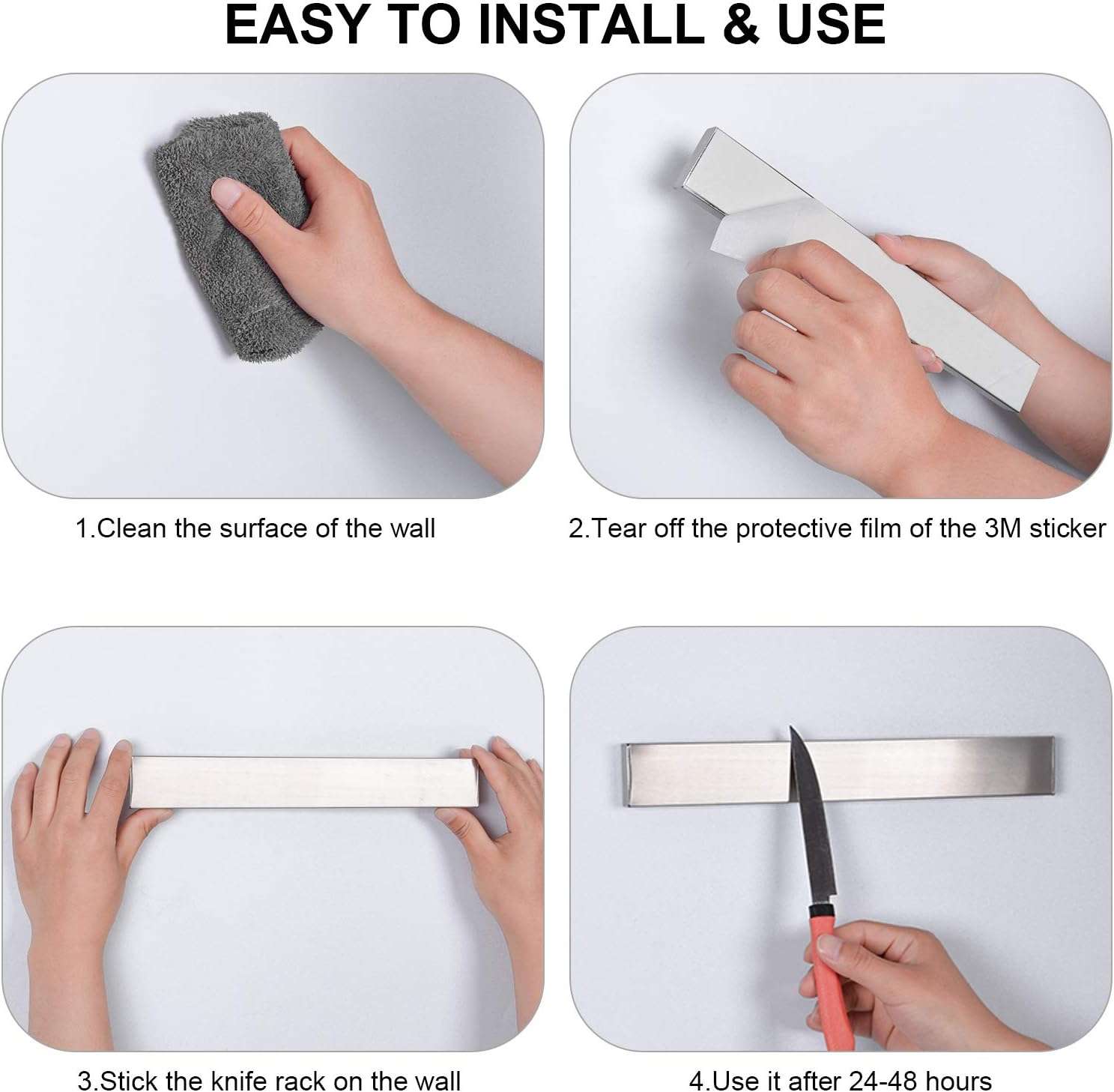 EASY TO INSTALL & USE

1.Clean the surface of the wall

2.Tear off the protective film of the 3M sticker

3.Stick the knife rack on the wall

4.Use it after 24-48 hours