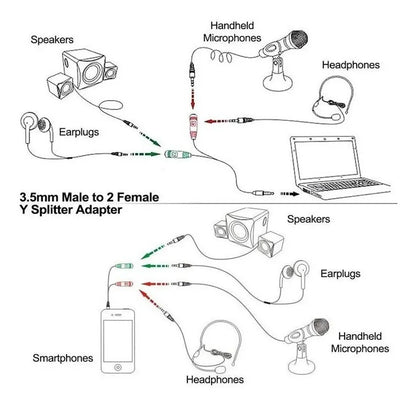 Speakers

Handheld Microphones

Headphones

Earplugs

3.5mm Male to 2 Female Y Splitter Adapter

Speakers

Earplugs

Handheld Microphones

Smartphones

Headphones