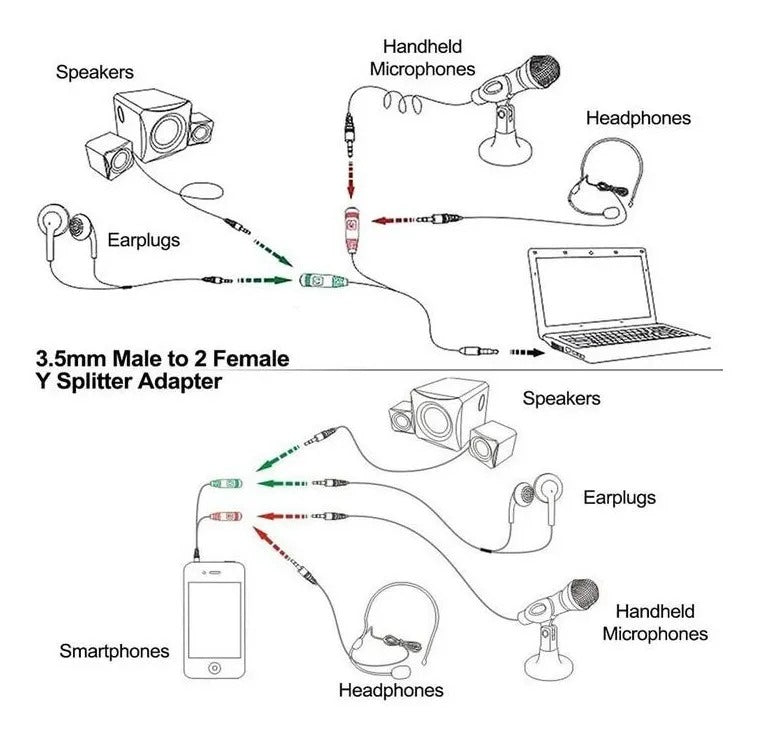 Speakers

Handheld Microphones

Headphones

Earplugs

3.5mm Male to 2 Female
Y Splitter Adapter

Speakers

Earplugs

Handheld Microphones

Smartphones

Headphones