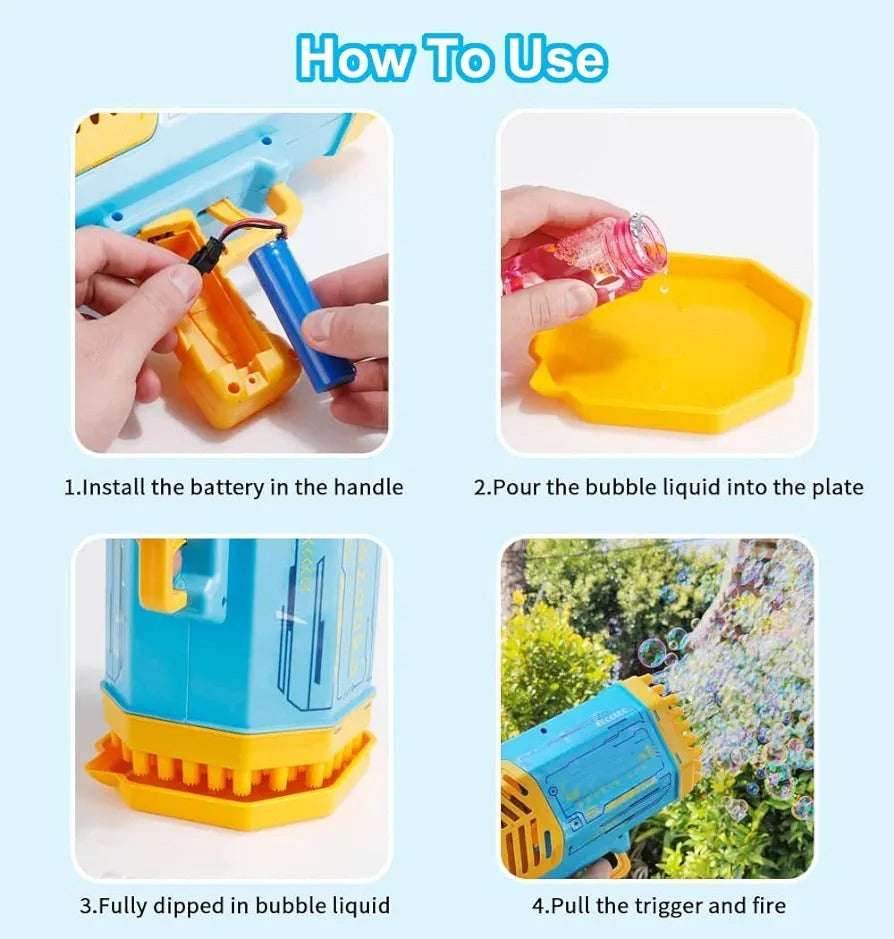 How To Use

1.Install the battery in the handle

2.Pour the bubble liquid into the plate

3.Fully dipped in bubble liquid

4.Pull the trigger and fire