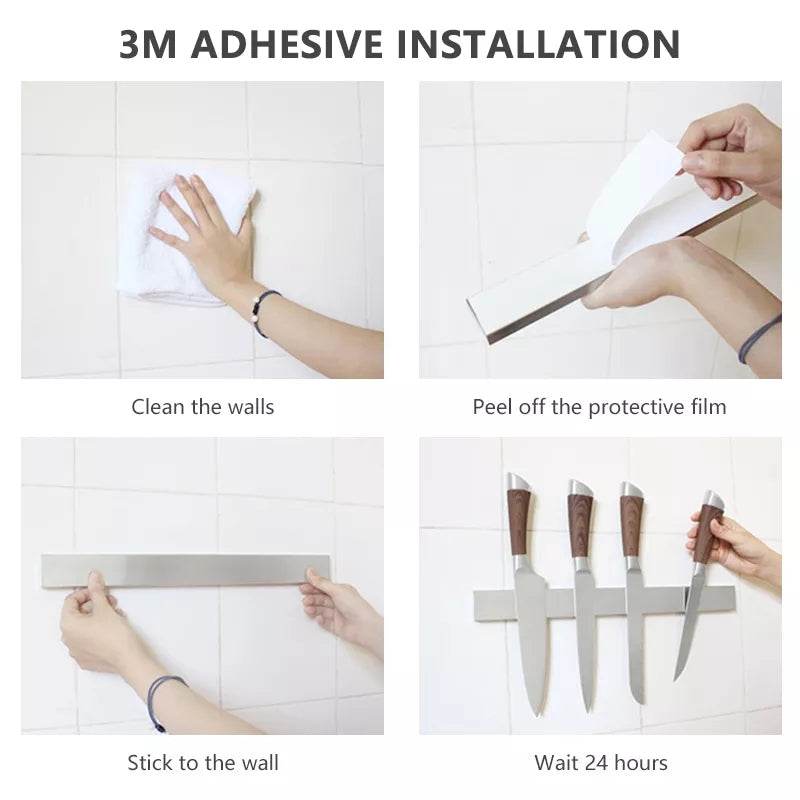 3M ADHESIVE INSTALLATION

Clean the walls

Peel off the protective film

Stick to the wall

Wait 24 hours