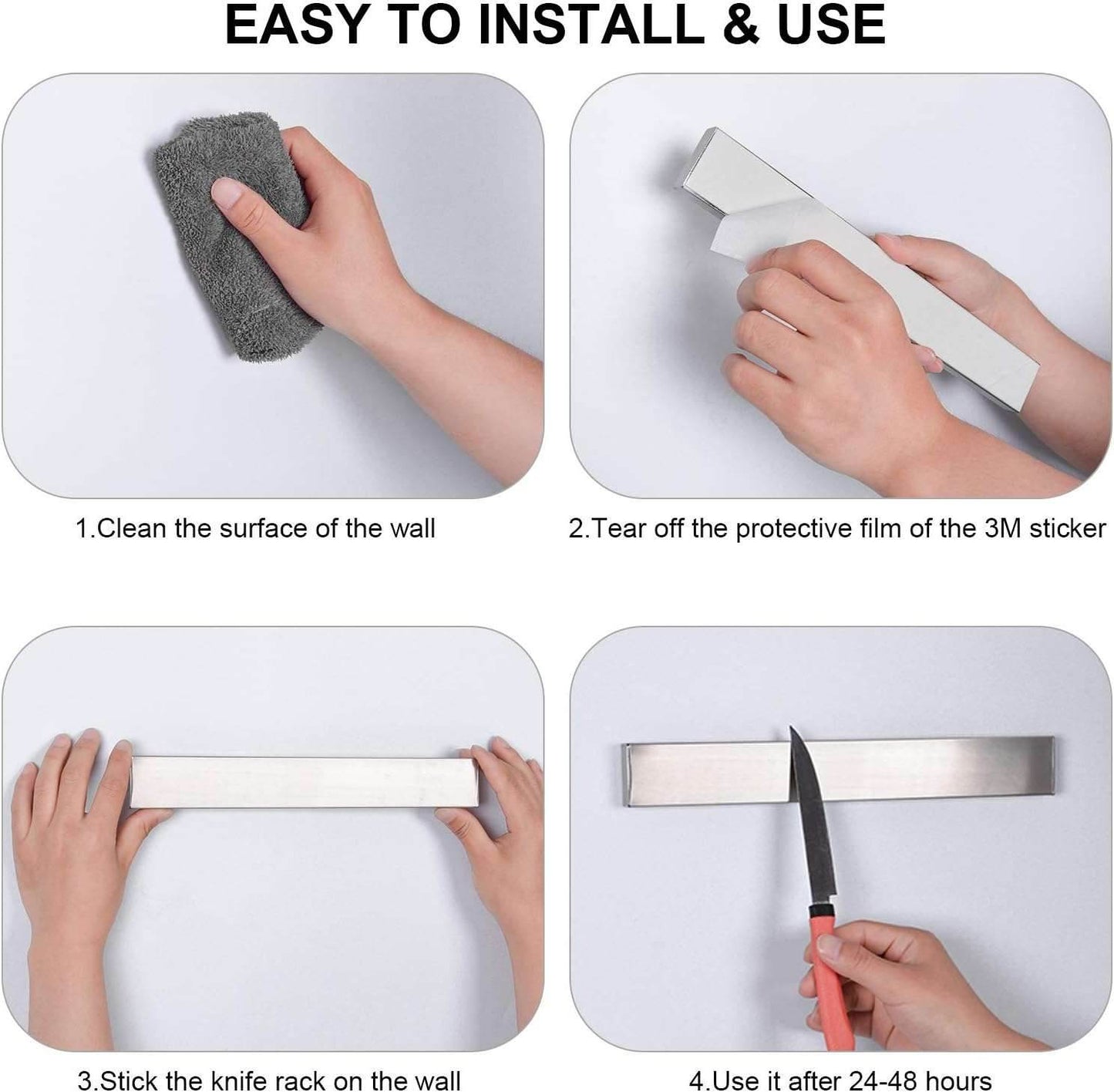 EASY TO INSTALL & USE

1.Clean the surface of the wall

2.Tear off the protective film of the 3M sticker

3.Stick the knife rack on the wall

4.Use it after 24-48 hours