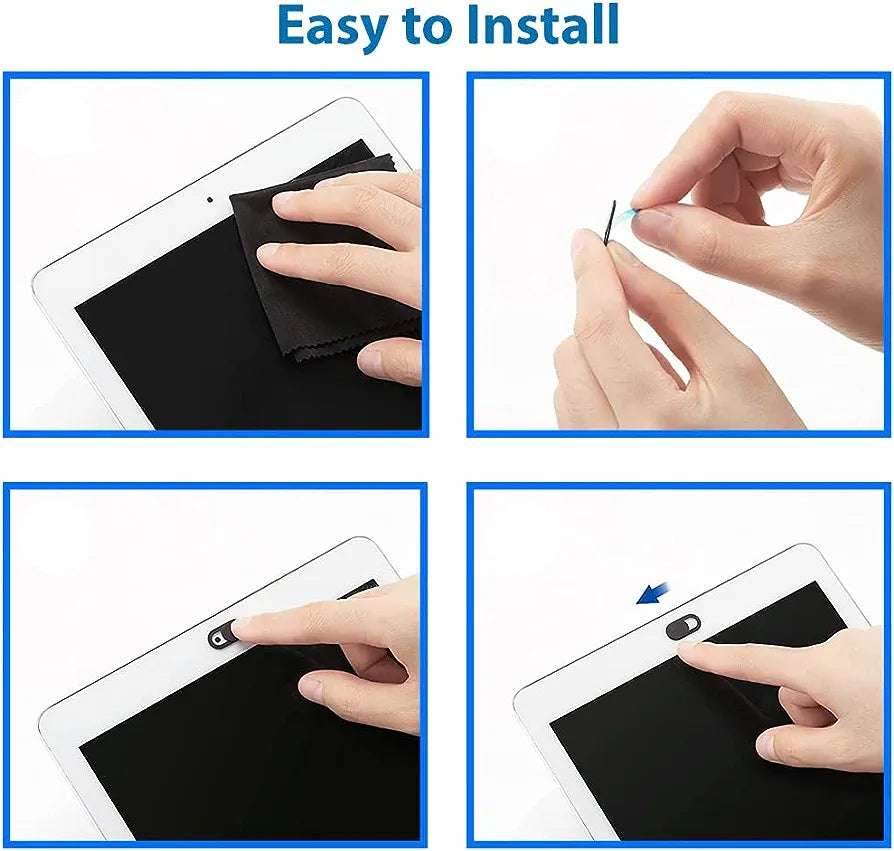 Easy to Install