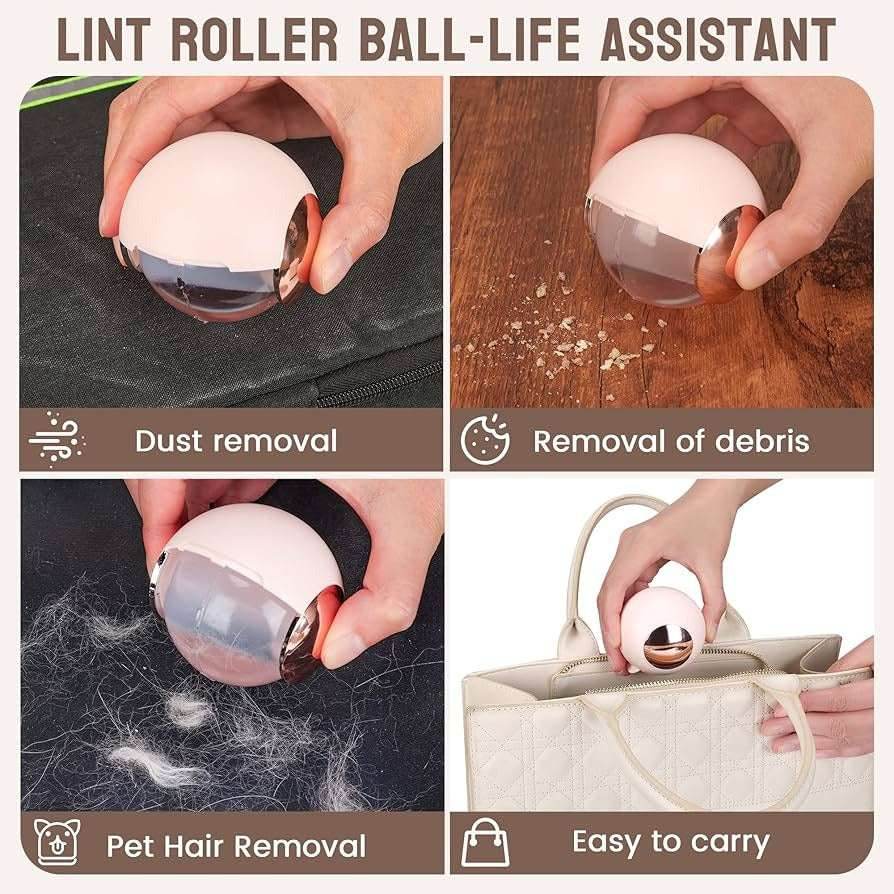 LINT ROLLER BALL-LIFE ASSISTANT

Dust removal

Removal of debris

Pet Hair Removal

Easy to carry